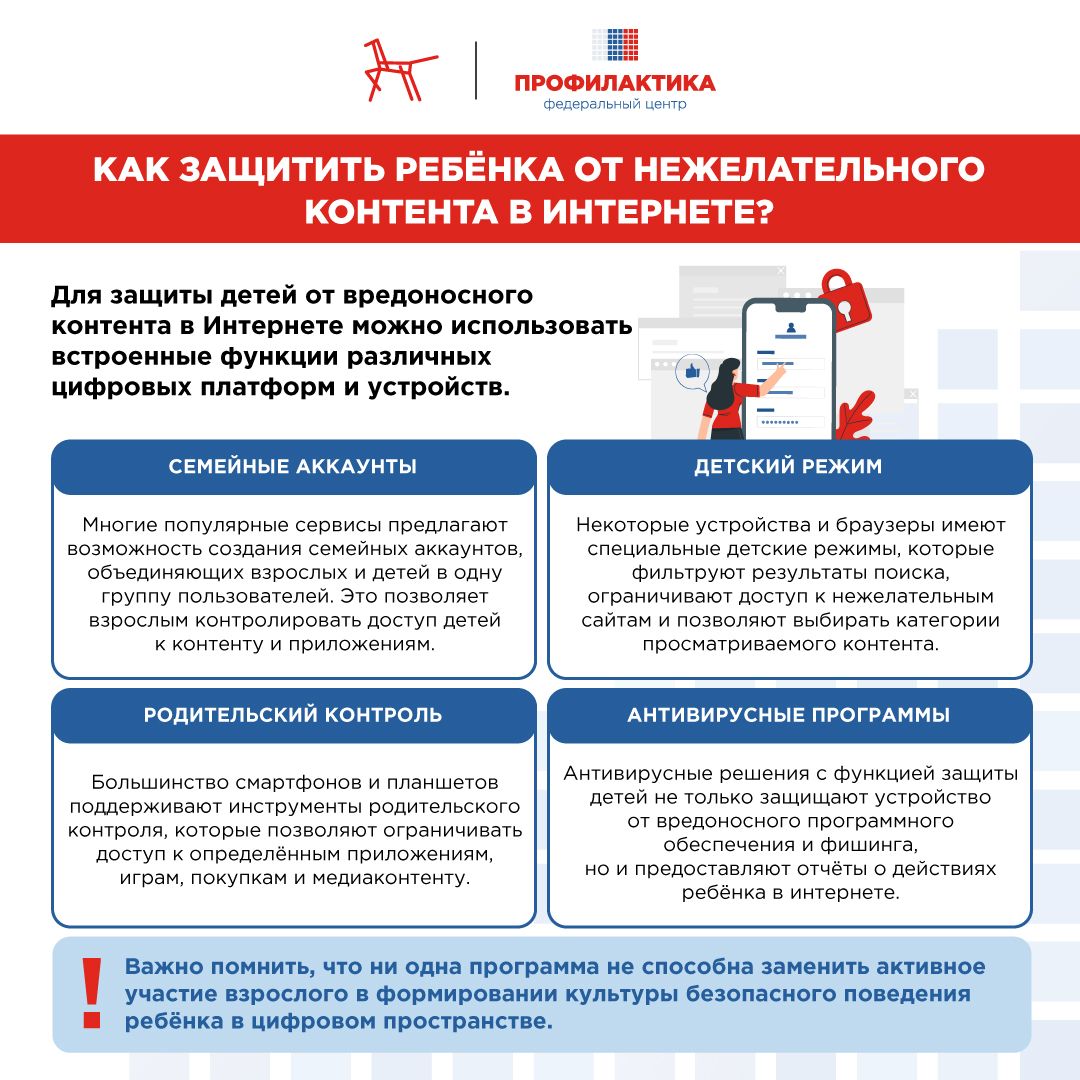 ПРОФИЛАКТИКА
федеральный центр

КАК ЗАЩИТИТЬ РЕБЁНКА ОТ НЕЖЕЛАТЕЛЬНОГО КОНТЕНТА В ИНТЕРНЕТЕ?

Для защиты детей от вредоносного контента в Интернете можно использовать встроенные функции различных цифровых платформ и устройств.

СЕМЕЙНЫЕ АККАУНТЫ

Многие популярные сервисы предлагают возможность создания семейных аккаунтов, объединяющих взрослых и детей в одну группу пользователей. Это позволяет взрослым контролировать доступ детей к контенту и приложениям.

ДЕТСКИЙ РЕЖИМ

Некоторые устройства и браузеры имеют специальные детские режимы, которые фильтруют результаты поиска, ограничивают доступ к нежелательным сайтам и позволяют выбирать категории просматриваемого контента.

РОДИТЕЛЬСКИЙ КОНТРОЛЬ

Большинство смартфонов и планшетов поддерживают инструменты родительского контроля, которые позволяют ограничивать доступ к определённым приложениям, играм, покупкам и медиаконтенту.

АНТИВИРУСНЫЕ ПРОГРАММЫ

Антивирусные решения с функцией защиты детей не только защищают устройство от вредоносного программного обеспечения и фишинга, но и предоставляют отчёты о действиях ребёнка в интернете.

!

Важно помнить, что ни одна программа не способна заменить активное участие взрослого в формировании культуры безопасного поведения ребёнка в цифровом пространстве.